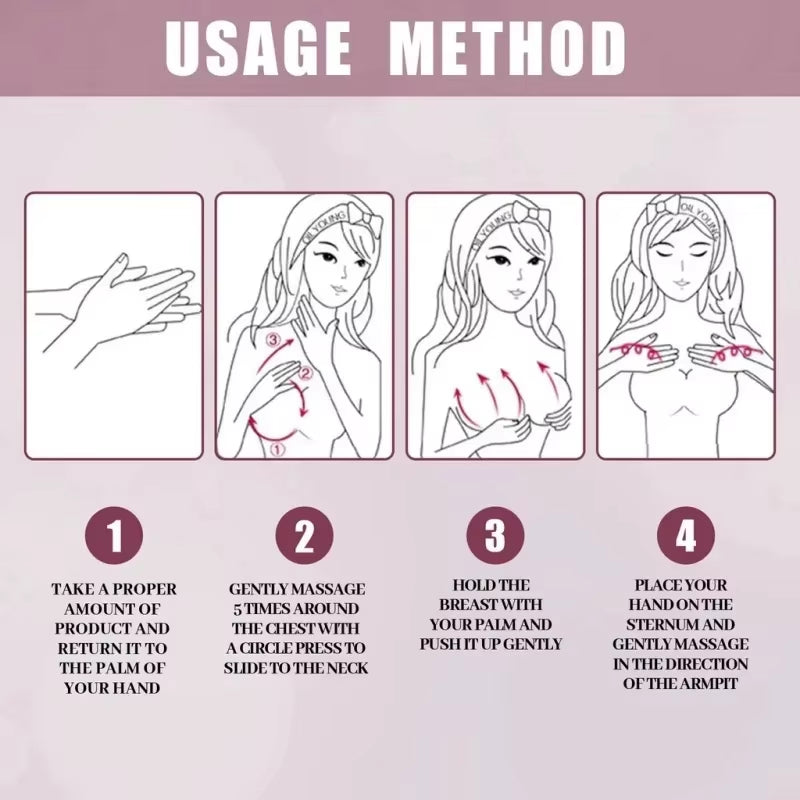 USAGE METHOD

OIL YOUNG

③

②

①

OIL YOUNG

OIL YOUNG

1

TAKE A PROPER AMOUNT OF PRODUCT AND RETURN IT TO THE PALM OF YOUR HAND

2

GENTLY MASSAGE 5 TIMES AROUND THE CHEST WITH A CIRCLE PRESS TO SLIDE TO THE NECK

3

HOLD THE BREAST WITH YOUR PALM AND PUSH IT UP GENTLY

4

PLACE YOUR HAND ON THE STERNUM AND GENTLY MASSAGE IN THE DIRECTION OF THE ARMPIT