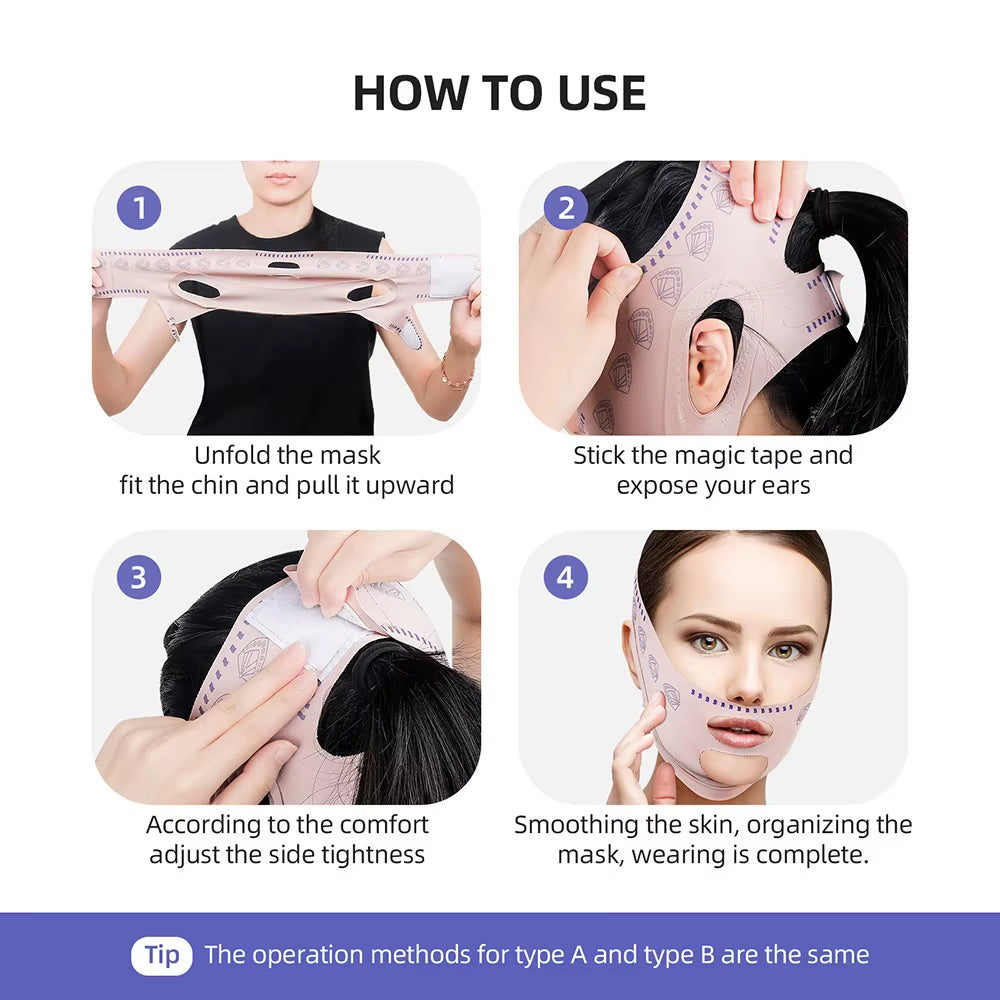 HOW TO USE

1

Unfold the mask
fit the chin and pull it upward

2

Stick the magic tape and
expose your ears

3

According to the comfort
adjust the side tightness

4

Smoothing the skin, organizing the
mask, wearing is complete.

Tip The operation methods for type A and type B are the same