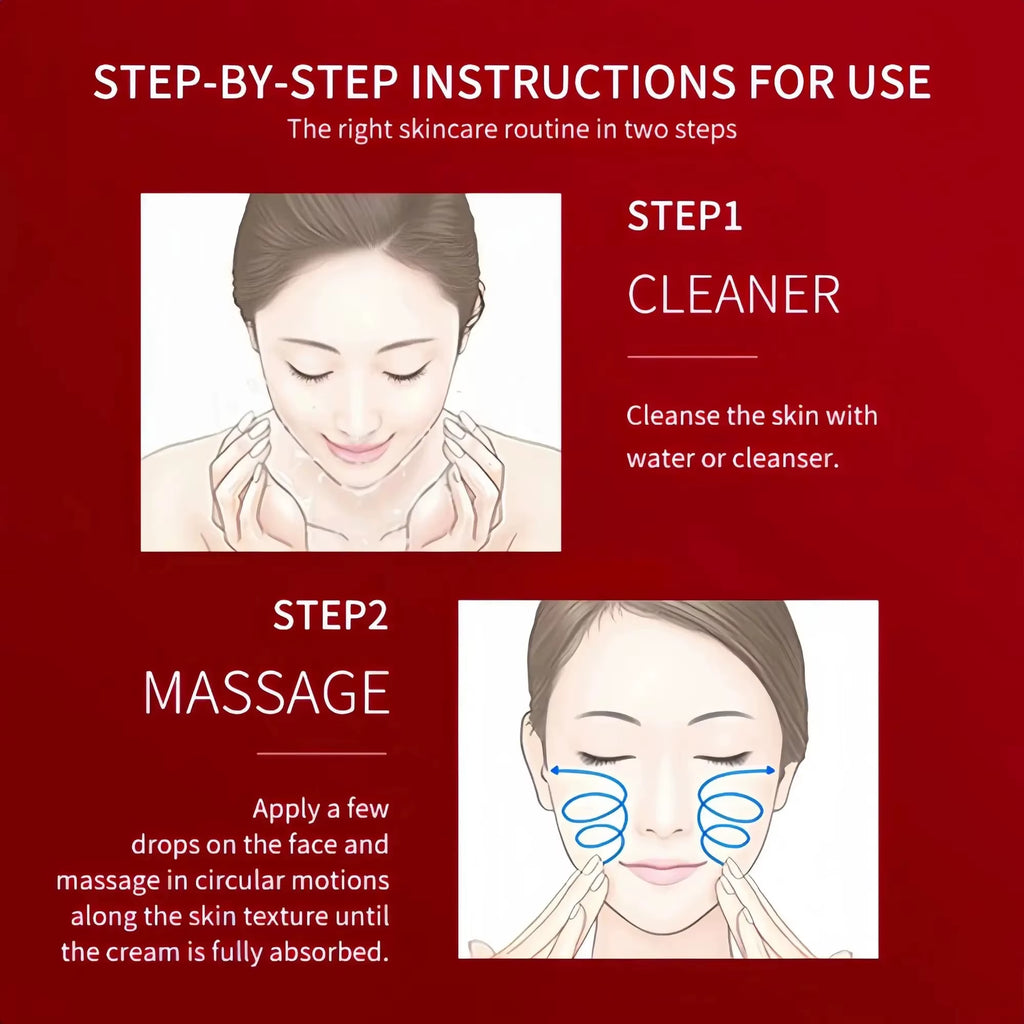 STEP-BY-STEP INSTRUCTIONS FOR USE
The right skincare routine in two steps

STEP1
CLEANER

Cleanse the skin with water or cleanser.

STEP2
MASSAGE

Apply a few drops on the face and massage in circular motions along the skin texture until the cream is fully absorbed.